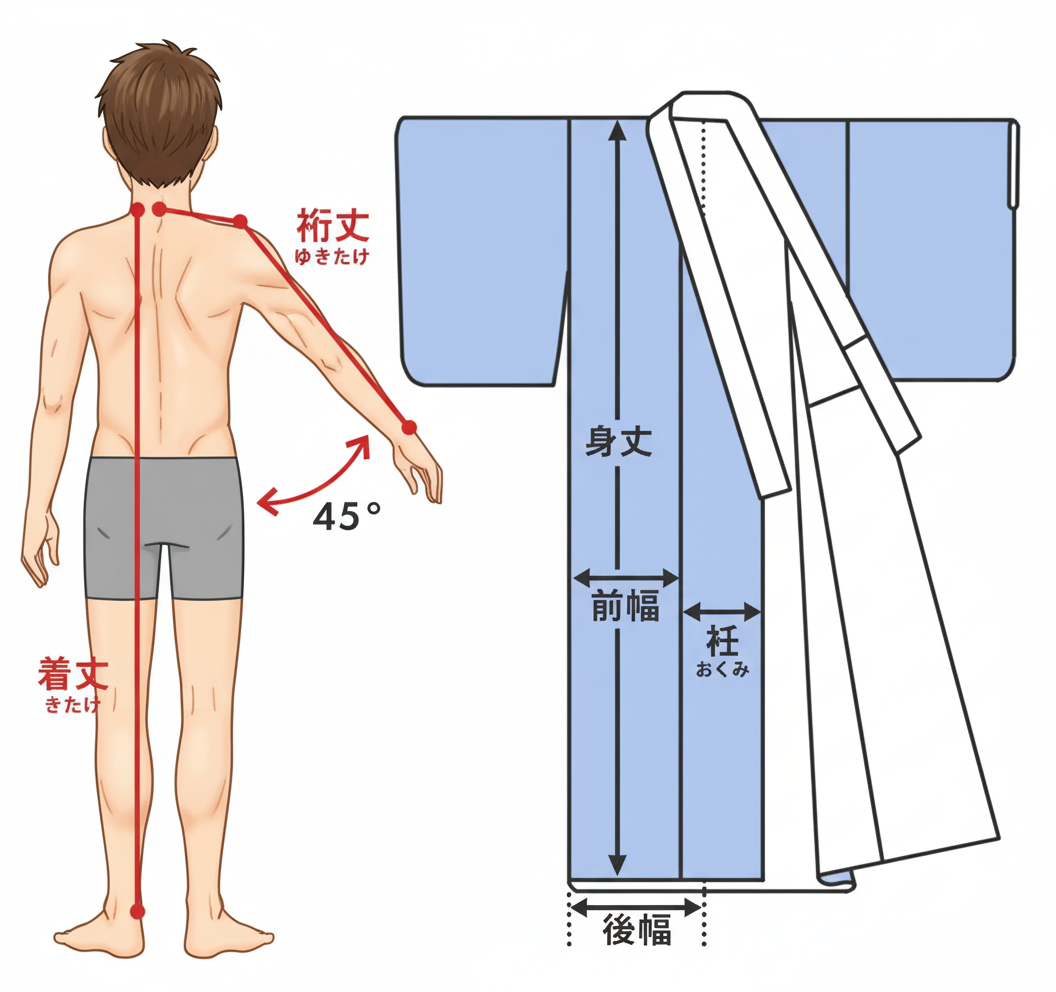 裄丈
ゆきたけ

45°

着丈
きたけ

身丈

前幅

衽
おくみ

後幅