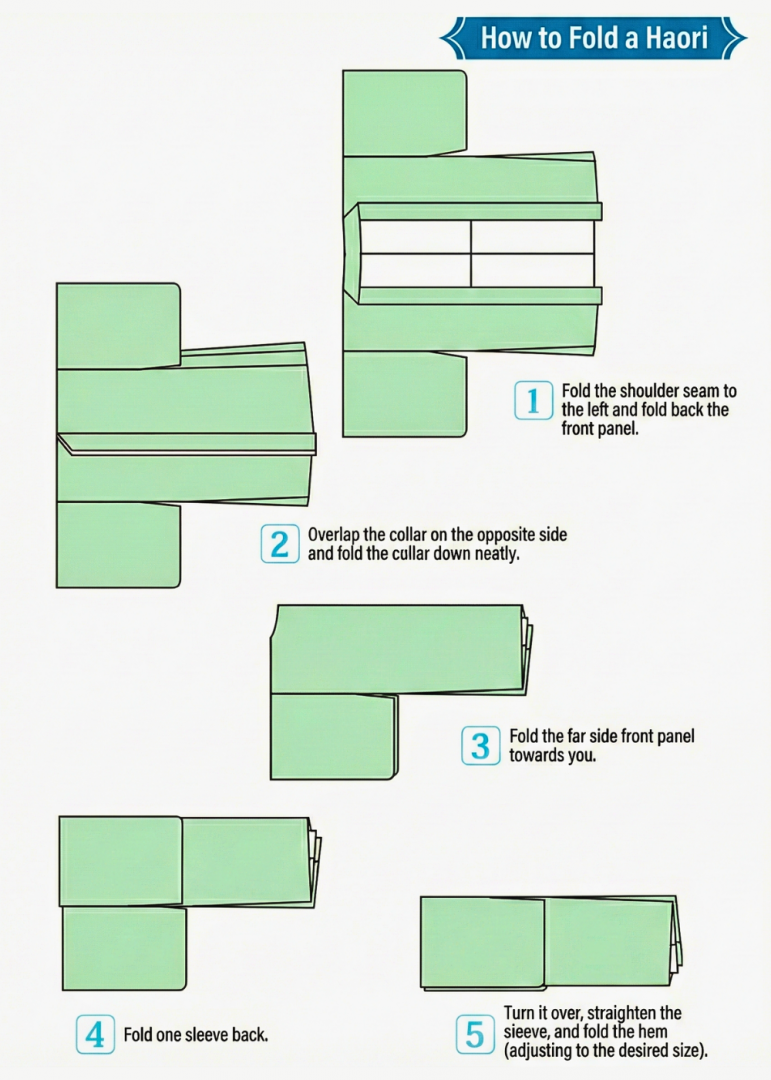 How to Fold a Haori

1 Fold the shoulder seam to the left and fold back the front panel.

2 Overlap the collar on the opposite side and fold the cullar down neatly.

3 Fold the far side front panel towards you.

4 Fold one sleeve back.

5 Turn it over, straighten the sieeve, and fold the hem (adjusting to the desired size).