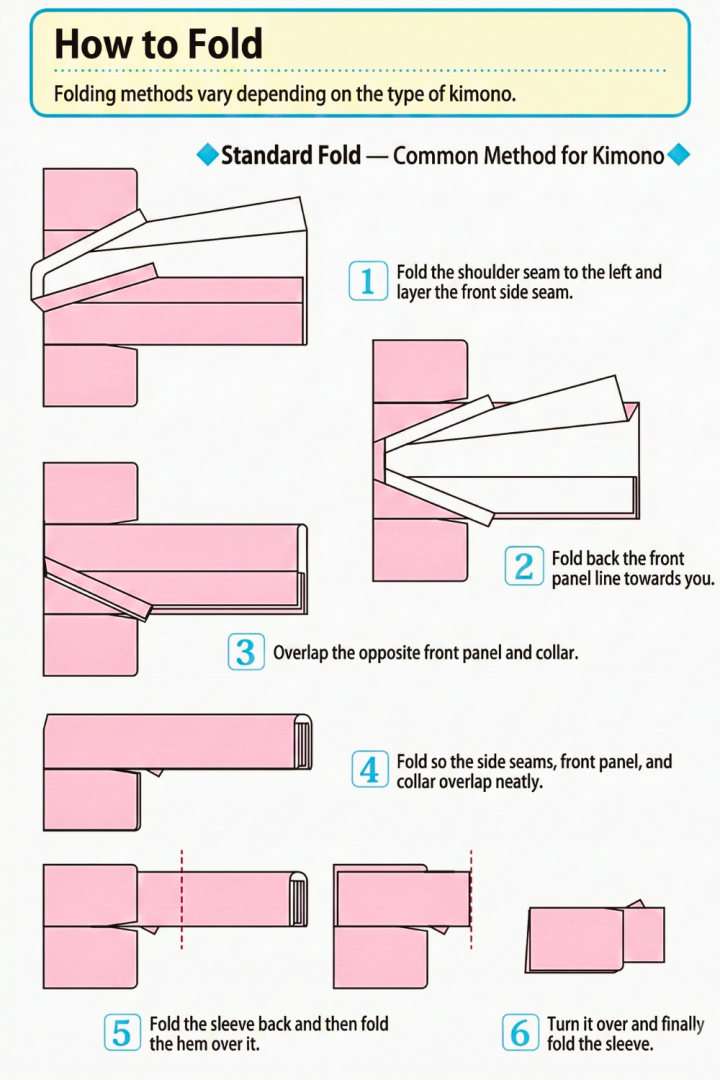 How to Fold

Folding methods vary depending on the type of kimono.

◆Standard Fold — Common Method for Kimono◆

1 Fold the shoulder seam to the left and layer the front side seam.

2 Fold back the front panel line towards you.

3 Overlap the opposite front panel and collar.

4 Fold so the side seams, front panel, and collar overlap neatly.

5 Fold the sleeve back and then fold the hem over it.

6 Turn it over and finally fold the sleeve.